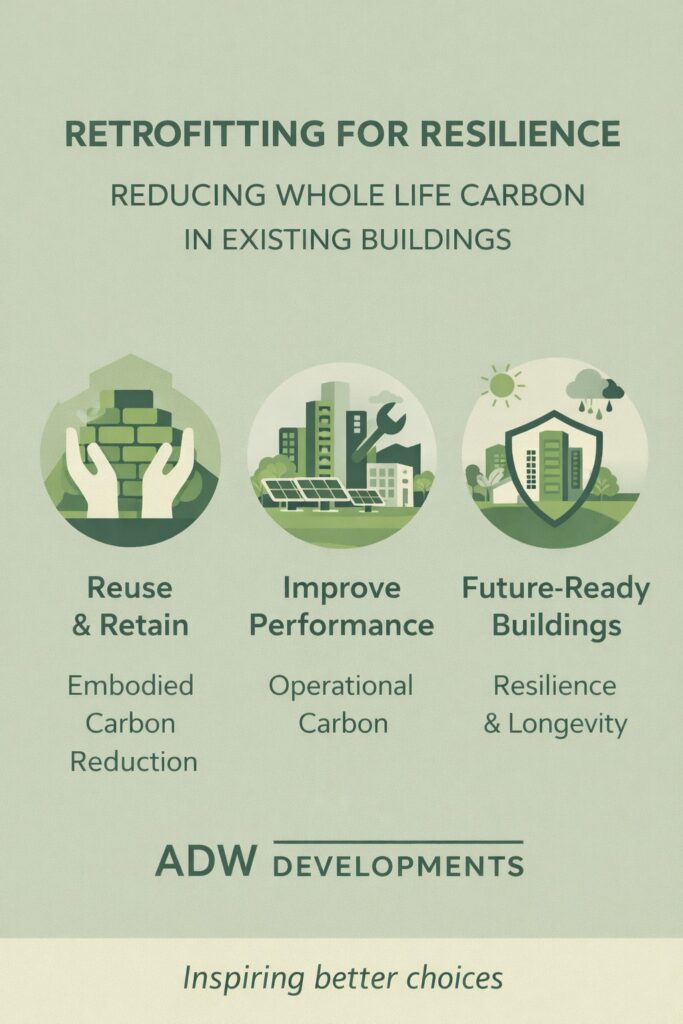 RETROFITTING FOR RESILIENCE

REDUCING WHOLE LIFE CARBON IN EXISTING BUILDINGS

Reuse & Retain

Embodied Carbon Reduction

Improve Performance

Operational Carbon

Future-Ready Buildings

Resilience & Longevity

ADW DEVELOPMENTS

Inspiring better choices